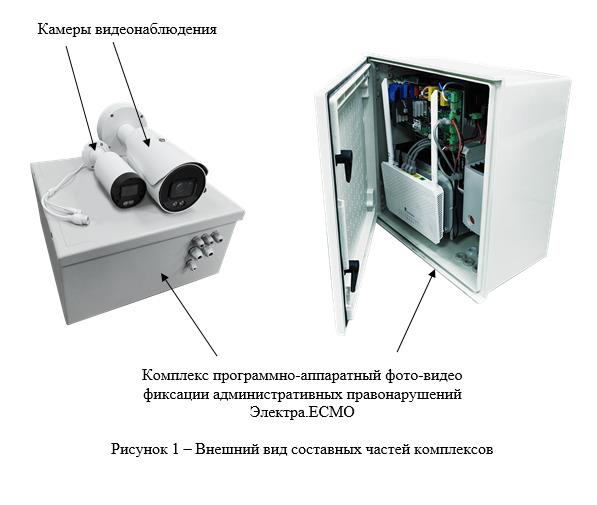 Камеры видеонаблюдения

Комплекс программно-аппаратный фото-видео фиксации административных правонарушений Электра.ЕСМО

Рисунок 1 – Внешний вид составных частей комплексов